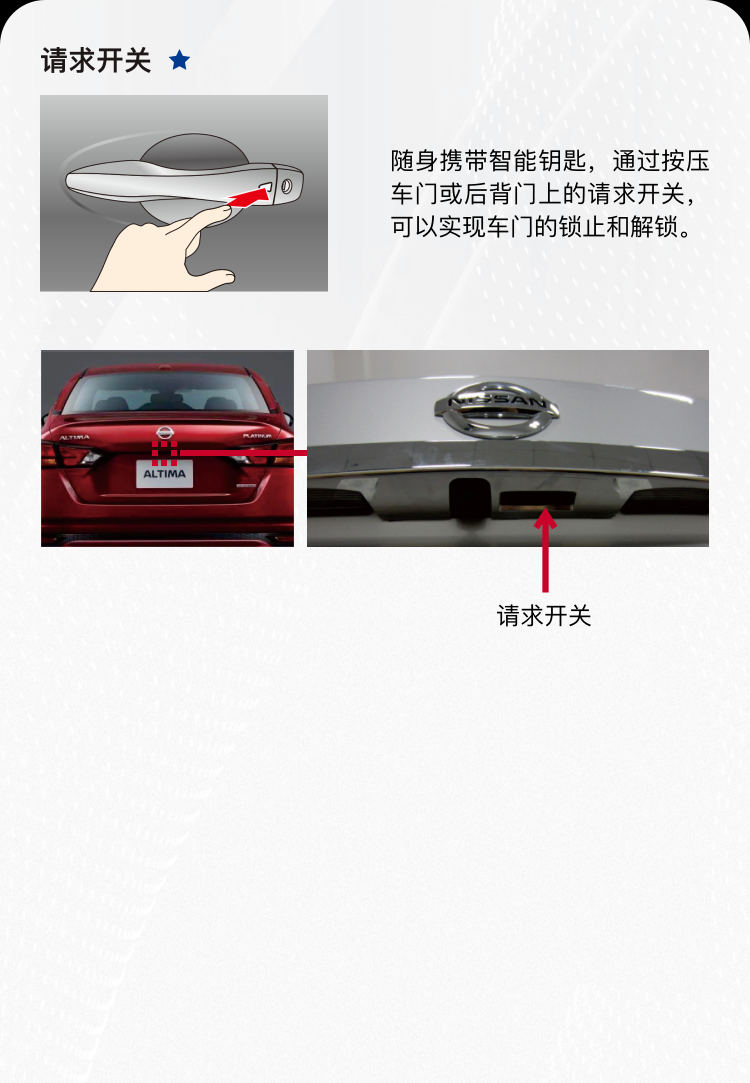 请求开关 ★

随身携带智能钥匙，通过按压车门或后背门上的请求开关，可以实现车门的锁止和解锁。

ALTIMA
PLATINUM
ALTIMA
NISSAN

请求开关