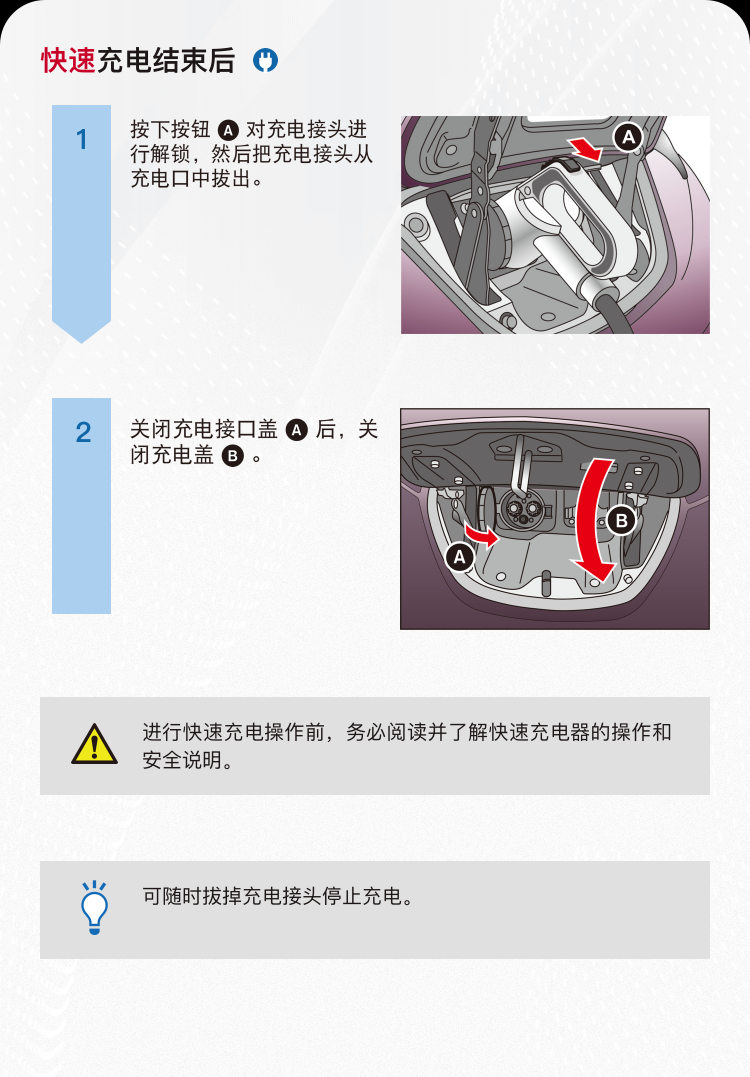 快速充电结束后

1

按下按钮 A 对充电接头进行解锁，然后把充电接头从充电口中拔出。

A

2

关闭充电接口盖 A 后，关闭充电盖 B 。

A

B

进行快速充电操作前，务必阅读并了解快速充电器的操作和安全说明。

可随时拔掉充电接头停止充电。