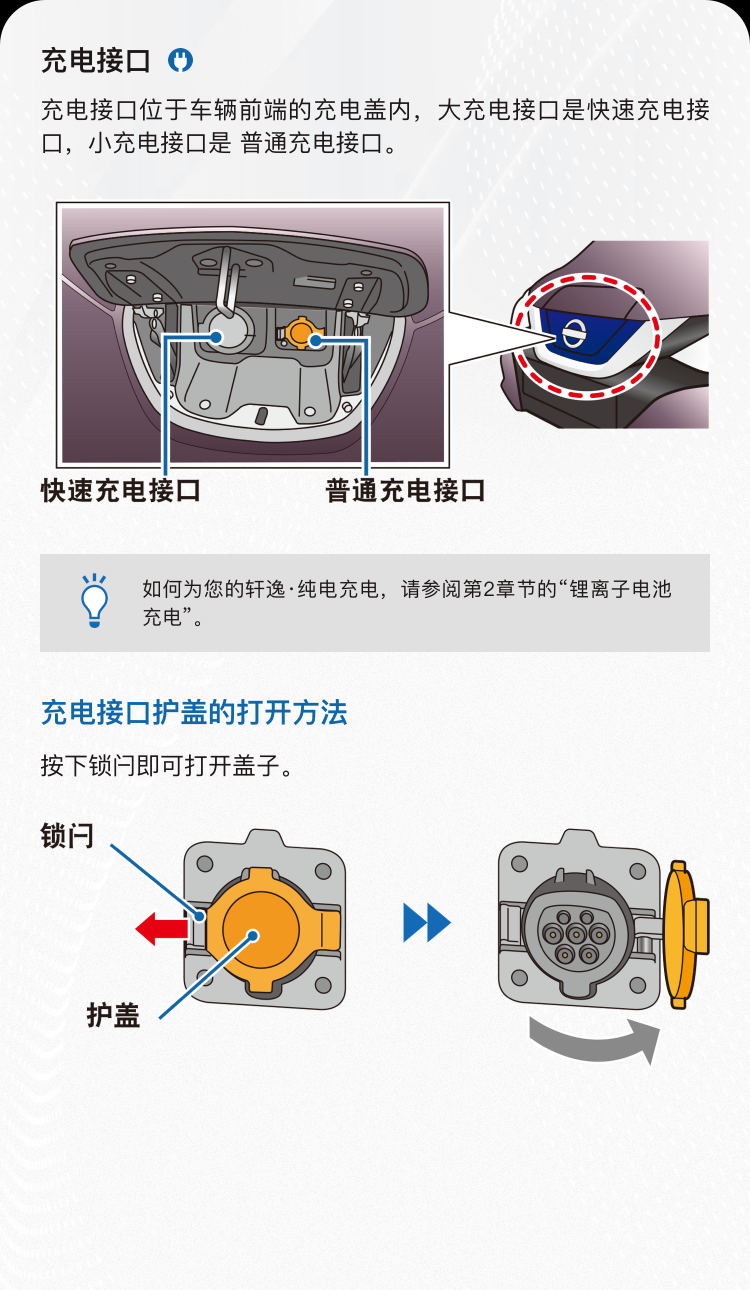 充电接口

充电接口位于车辆前端的充电盖内，大充电接口是快速充电接口，小充电接口是 普通充电接口。

快速充电接口
普通充电接口

如何为您的轩逸·纯电充电，请参阅第2章节的“锂离子电池充电”。

充电接口护盖的打开方法

按下锁闩即可打开盖子。

锁闩
护盖