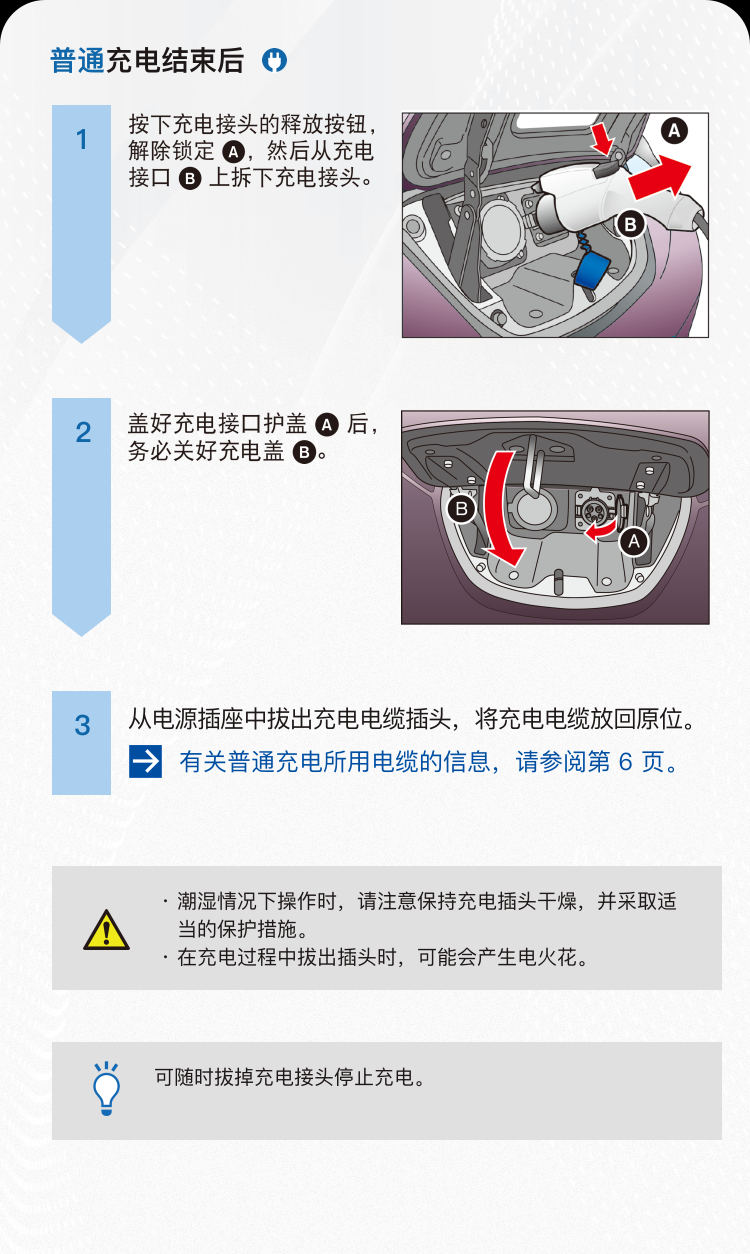 普通充电结束后

1
按下充电接头的释放按钮，解除锁定 A，然后从充电接口 B 上拆下充电接头。

A
B

2
盖好充电接口护盖 A 后，务必关好充电盖 B。

B
A

3
从电源插座中拔出充电电缆插头，将充电电缆放回原位。

有关普通充电所用电缆的信息，请参阅第 6 页。

· 潮湿情况下操作时，请注意保持充电插头干燥，并采取适当的保护措施。
· 在充电过程中拔出插头时，可能会产生电火花。

可随时拔掉充电接头停止充电。