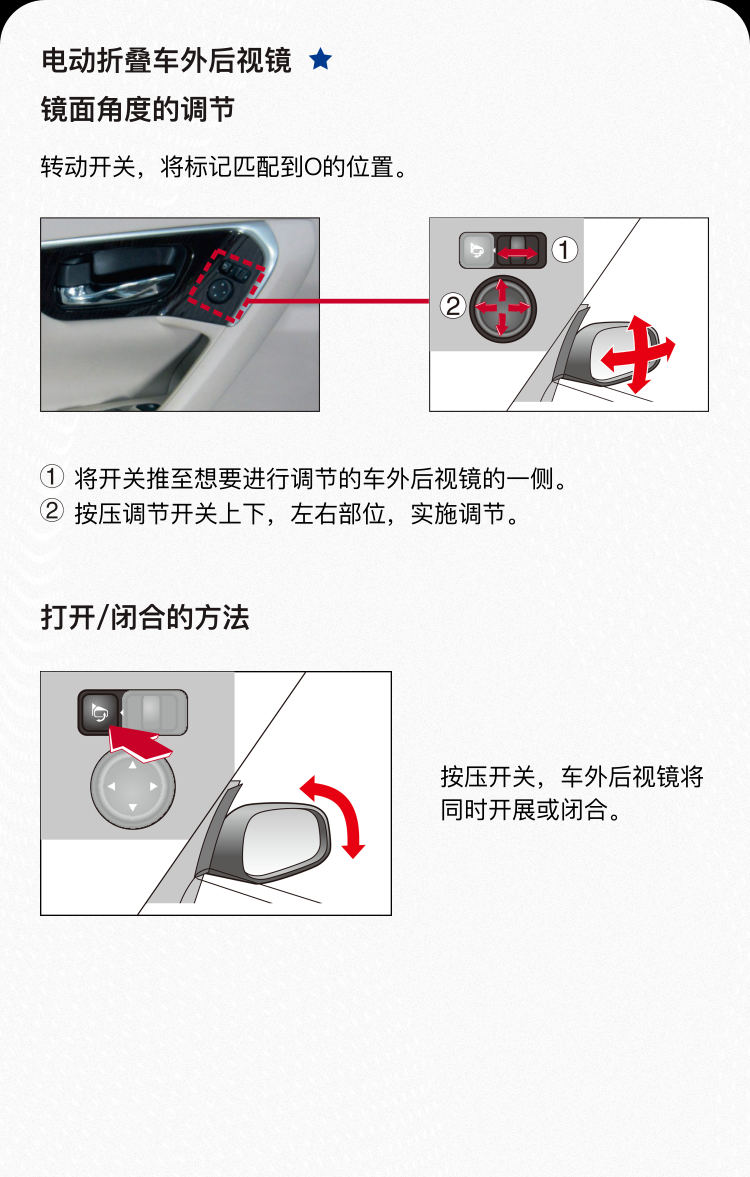 电动折叠车外后视镜 ★

镜面角度的调节

转动开关，将标记匹配到O的位置。

①

②

① 将开关推至想要进行调节的车外后视镜的一侧。
② 按压调节开关上下，左右部位，实施调节。

打开/闭合的方法

按压开关，车外后视镜将同时开展或闭合。